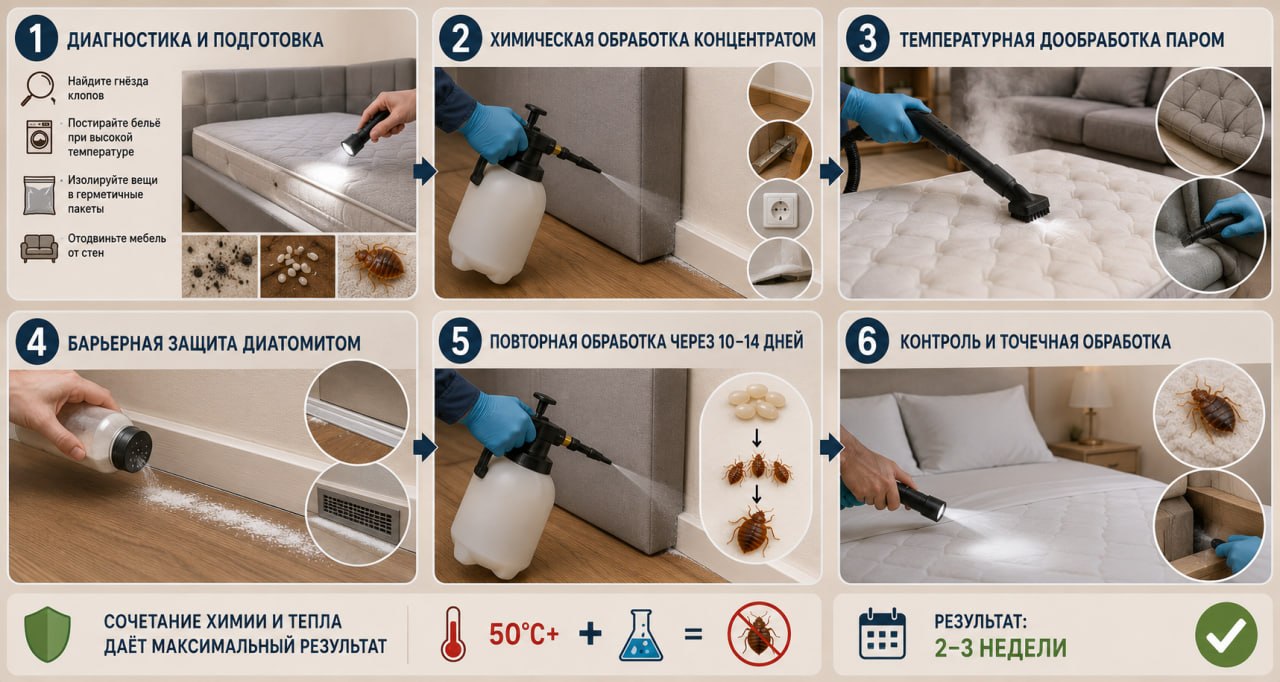 1 ДИАГНОСТИКА И ПОДГОТОВКА

Найдите гнёзда клопов

Постирайте бельё при высокой температуре

Изолируйте вещи в герметичные пакеты

Отодвиньте мебель от стен

2 ХИМИЧЕСКАЯ ОБРАБОТКА КОНЦЕНТРАТОМ

3 ТЕМПЕРАТУРНАЯ ДООБРАБОТКА ПАРОМ

4 БАРЬЕРНАЯ ЗАЩИТА ДИАТОМИТОМ

5 ПОВТОРНАЯ ОБРАБОТКА ЧЕРЕЗ 10–14 ДНЕЙ

6 КОНТРОЛЬ И ТОЧЕЧНАЯ ОБРАБОТКА

СОЧЕТАНИЕ ХИМИИ И ТЕПЛА ДАЁТ МАКСИМАЛЬНЫЙ РЕЗУЛЬТАТ

50°C+ + =

РЕЗУЛЬТАТ:
2–3 НЕДЕЛИ